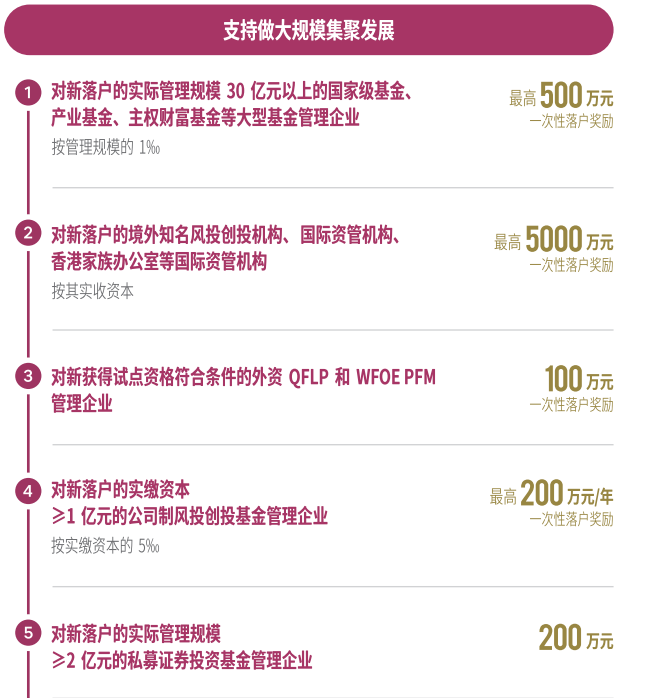 支持做大规模集聚发展

1 对新落户的实际管理规模 30 亿元以上的国家级基金、产业基金、主权财富基金等大型基金管理企业

按管理规模的 1‰

最高 500 万元
一次性落户奖励

2 对新落户的境外知名风投创投机构、国际资管机构、香港家族办公室等国际资管机构

按其实收资本

最高 5000 万元
一次性落户奖励

3 对新获得试点资格符合条件的外资 QFLP 和 WFOE PFM 管理企业

100 万元
一次性落户奖励

4 对新落户的实缴资本 ≥1 亿元的公司制风投创投基金管理企业

按实缴资本的 5‰

最高 200 万元/年
一次性落户奖励

5 对新落户的实际管理规模 ≥2 亿元的私募证券投资基金管理企业

200 万元